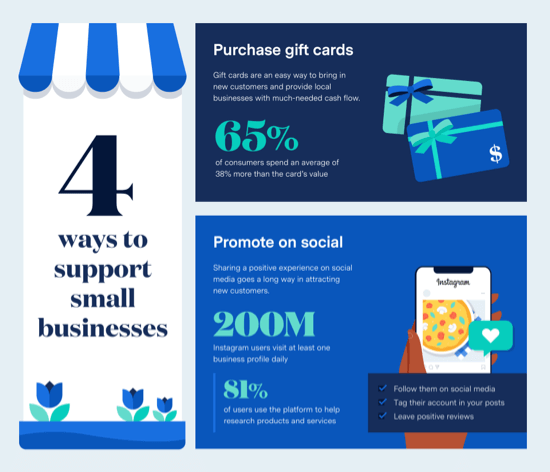 4
ways to support small businesses

Purchase gift cards

Gift cards are an easy way to bring in new customers and provide local businesses with much-needed cash flow.

65%
of consumers spend an average of 38% more than the card's value

$

Promote on social

Sharing a positive experience on social media goes a long way in attracting new customers.

200M
Instagram users visit at least one business profile daily

81%
of users use the platform to help research products and services

Instagram

Follow them on social media
Tag their account in your posts
Leave positive reviews